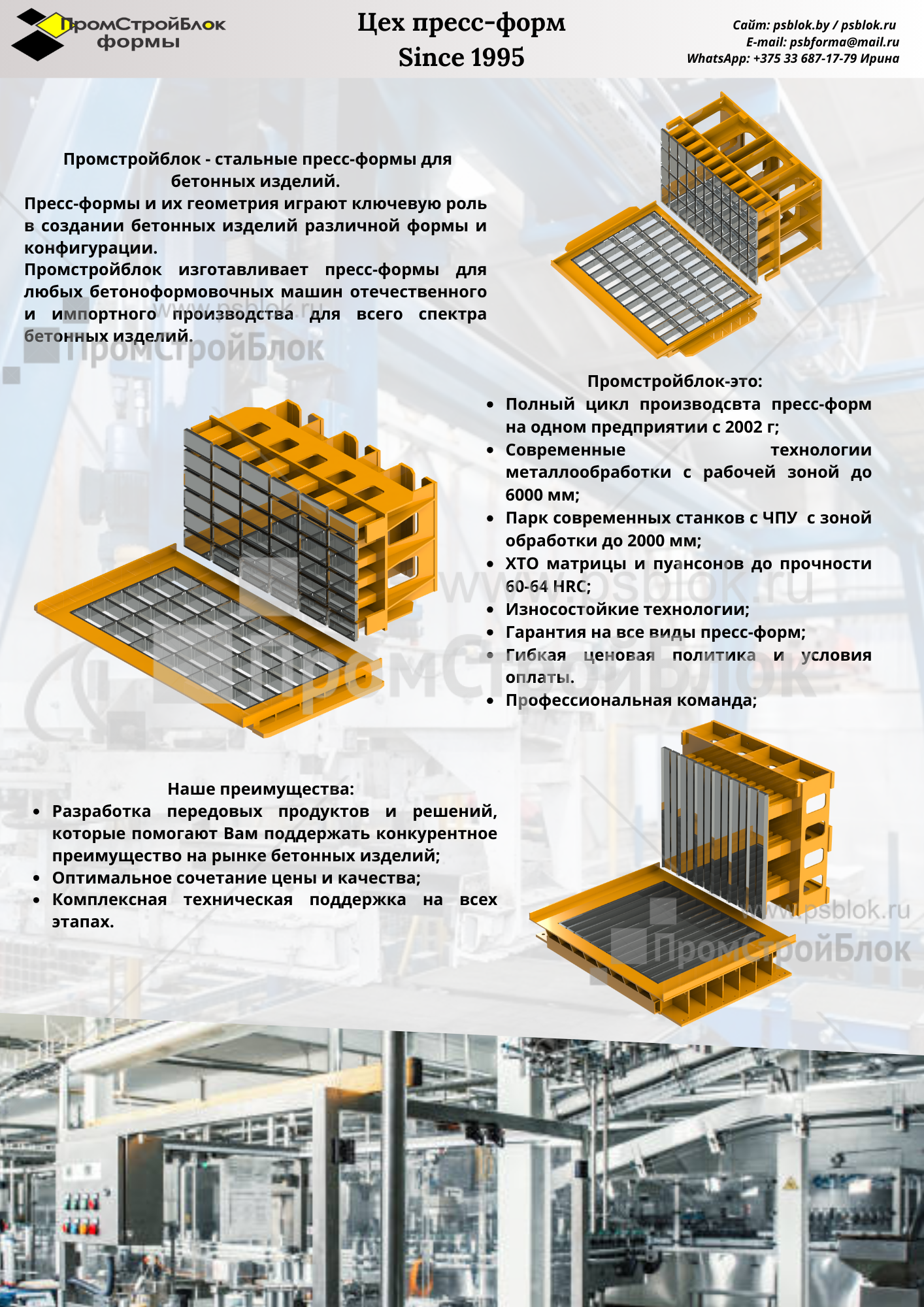 ПромСтройБлок формы

Цех пресс-форм
Since 1995

Сайт: psblok.by / psblok.ru
E-mail: psbforma@mail.ru
WhatsApp: +375 33 687-17-79 Ирина

Промстройблок - стальные пресс-формы для бетонных изделий.
Пресс-формы и их геометрия играют ключевую роль в создании бетонных изделий различной формы и конфигурации.
Промстройблок изготавливает пресс-формы для любых бетоноформовочных машин отечественного и импортного производства для всего спектра бетонных изделий.

www.psblok.ru
ПромСтройБлок

Промстройблок-это:
- Полный цикл производсвта пресс-форм на одном предприятии с 2002 г;
- Современные технологии металлообработки с рабочей зоной до 6000 мм;
- Парк современных станков с ЧПУ  с зоной обработки до 2000 мм;
- ХТО матрицы и пуансонов до прочности 60-64 HRC;
- Износостойкие технологии;
- Гарантия на все виды пресс-форм;
- Гибкая ценовая политика и условия оплаты.
- Профессиональная команда;

www.psblok.ru
ПромСтройБлок

Наше преимущества:
- Разработка передовых продуктов и решений, которые помогают Вам поддержать конкурентное преимущество на рынке бетонных изделий;
- Оптимальное сочетание цены и качества;
- Комплексная техническая поддержка на всех этапах.

www.psblok.ru
ПромСтройБлок